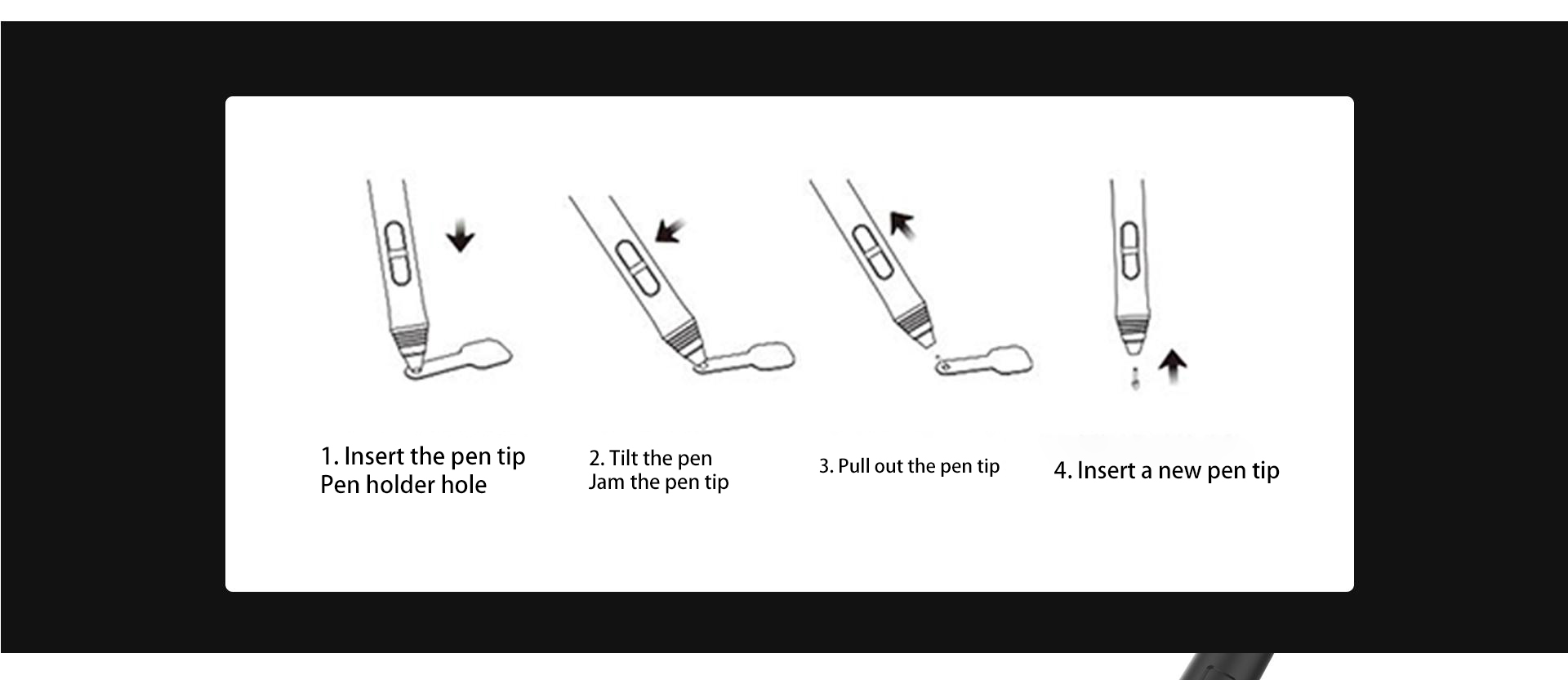 1. Insert the pen tip
Pen holder hole

2. Tilt the pen
Jam the pen tip

3. Pull out the pen tip

4. Insert a new pen tip